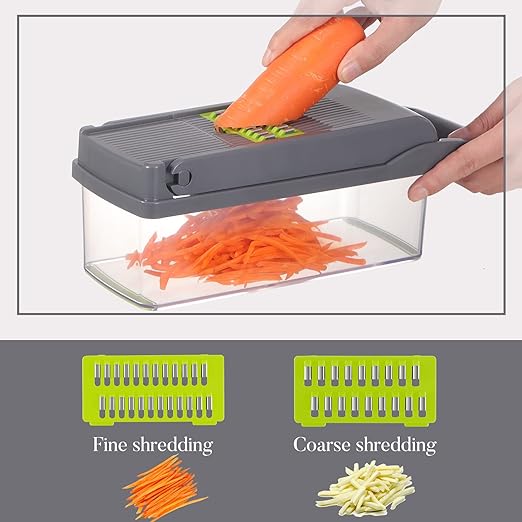 Fine shredding

Coarse shredding